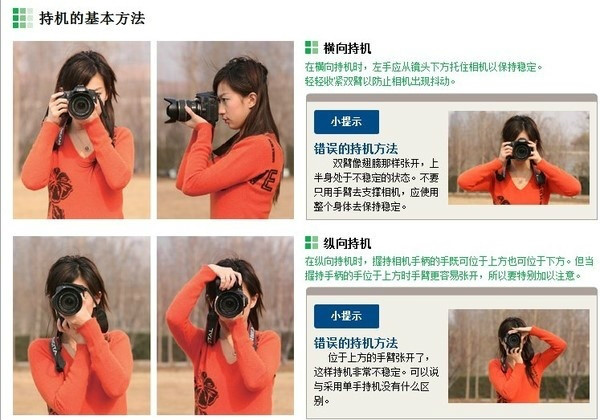 持机的基本方法

横向持机

在横向持机时，左手应从镜头下方托住相机以保持稳定。轻轻收紧双臂以防止相机出现抖动。

小提示

错误的持机方法

双臂像翅膀那样张开，上半身处于不稳定的状态。不要只用手臂去支撑相机，应使用整个身体去保持稳定。

纵向持机

在纵向持机时，握持相机手柄的手既可位于上方也可位于下方。但当握持手柄的手位于上方时手臂更容易张开，所以要特别加以注意。

小提示

错误的持机方法

位于上方的手臂张开了，这样持机非常不稳定。可以说与采用单手持机没有什么区别。